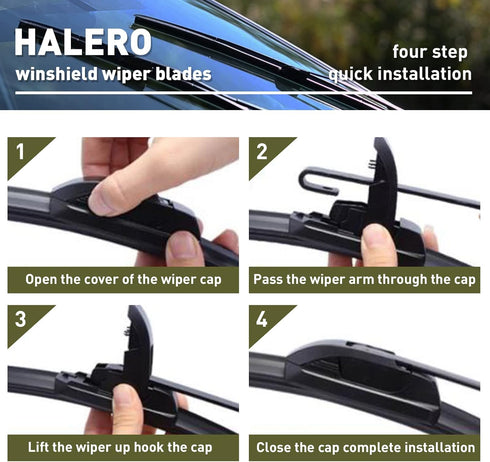 HALERO
winshield wiper blades

four step
quick installation

1
Open the cover of the wiper cap

2
Pass the wiper arm through the cap

3
Lift the wiper up hook the cap

4
Close the cap complete installation