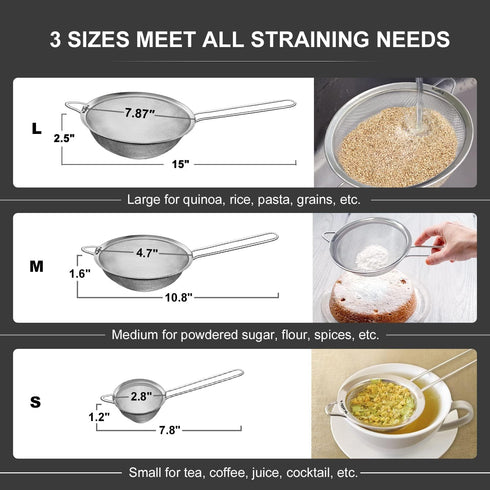 3 SIZES MEET ALL STRAINING NEEDS

L

7.87"

2.5"

15"

Large for quinoa, rice, pasta, grains, etc.

M

4.7"

1.6"

10.8"

Medium for powdered sugar, flour, spices, etc.

S

2.8"

1.2"

7.8"

Small for tea, coffee, juice, cocktail, etc.