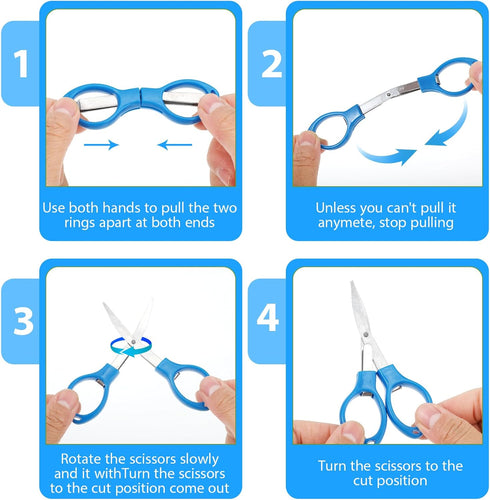 1

Use both hands to pull the two rings apart at both ends

2

Unless you can't pull it anymete, stop pulling

3

Rotate the scissors slowly and it withTurn the scissors to the cut position come out

4

Turn the scissors to the cut position