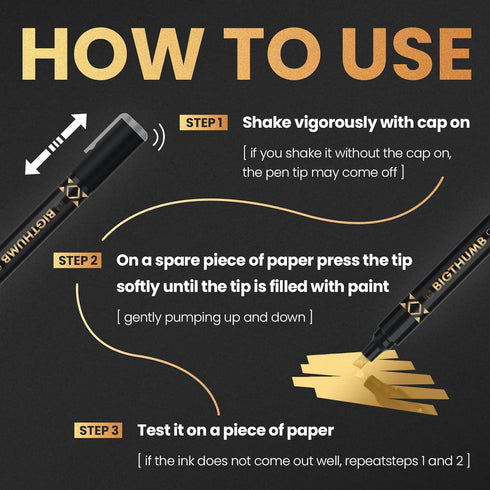 HOW TO USE

STEP 1 Shake vigorously with cap on

[ if you shake it without the cap on, the pen tip may come off ]

BIGTHUMB

STEP 2 On a spare piece of paper press the tip softly until the tip is filled with paint

[ gently pumping up and down ]

BIGTHUMB

STEP 3 Test it on a piece of paper

[ if the ink does not come out well, repeatsteps 1 and 2 ]