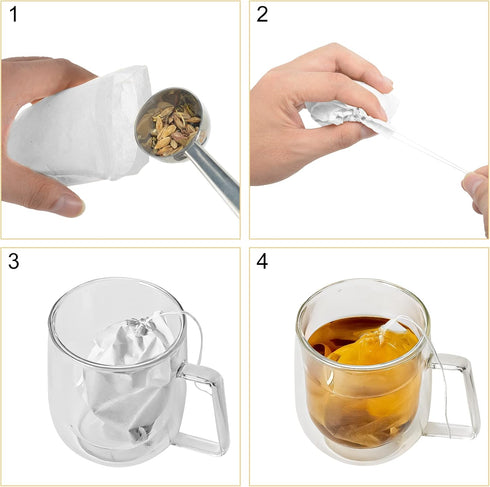 1

2

3

4