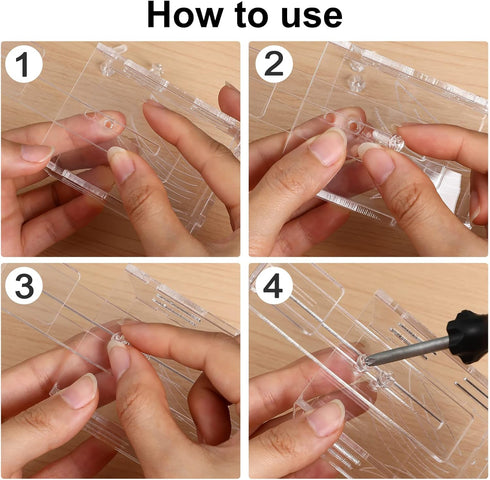 How to use

1

2

3

4