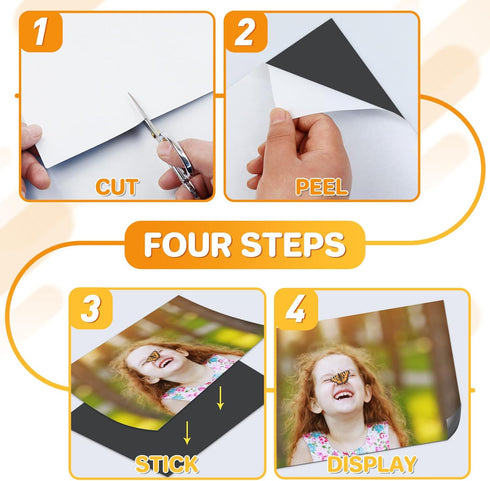 1
CUT

2
PEEL

FOUR STEPS

3
STICK

4
DISPLAY