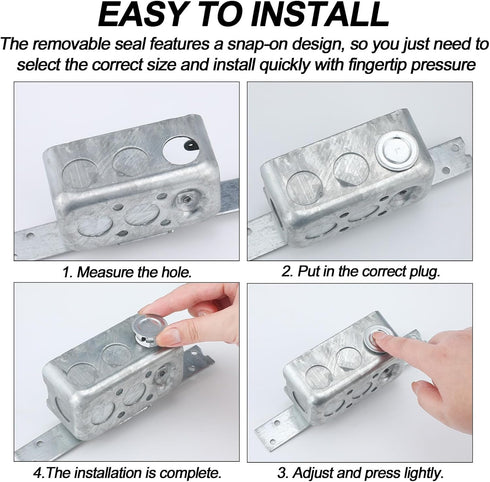 EASY TO INSTALL

The removable seal features a snap-on design, so you just need to select the correct size and install quickly with fingertip pressure

1. Measure the hole.

2. Put in the correct plug.

4.The installation is complete.

3. Adjust and press lightly.