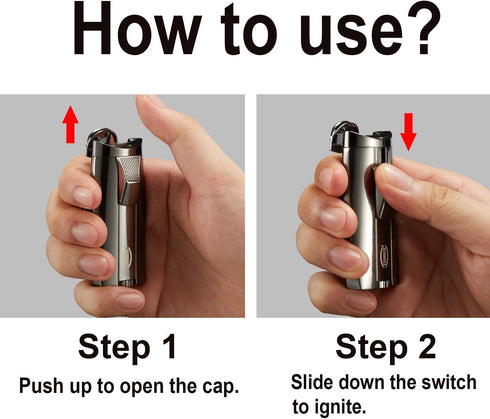 How to use?

Step 1
Push up to open the cap.

Step 2
Slide down the switch to ignite.