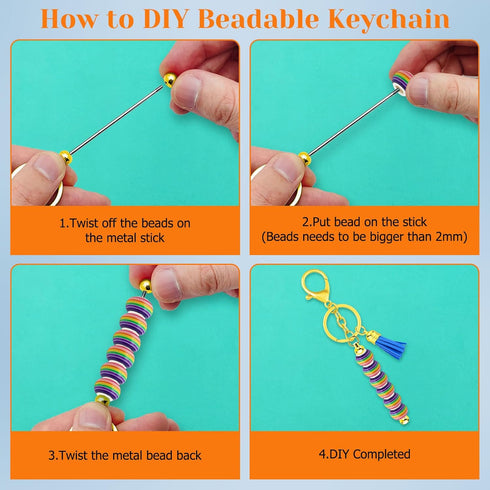 How to DIY Beadable Keychain

1.Twist off the beads on the metal stick

2.Put bead on the stick (Beads needs to be bigger than 2mm)

3.Twist the metal bead back

4.DIY Completed