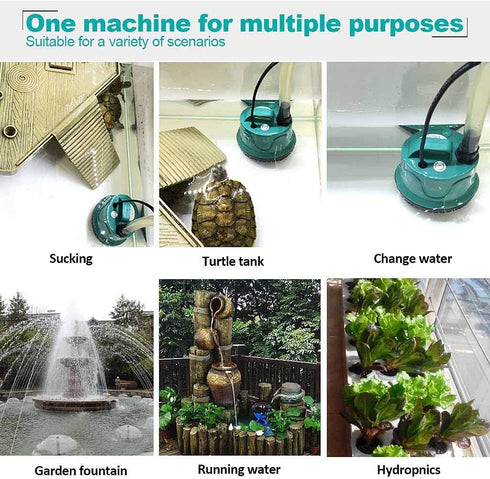 One machine for multiple purposes
Suitable for a variety of scenarios

Sucking

Turtle tank

Change water

Garden fountain

Running water

Hydropnics