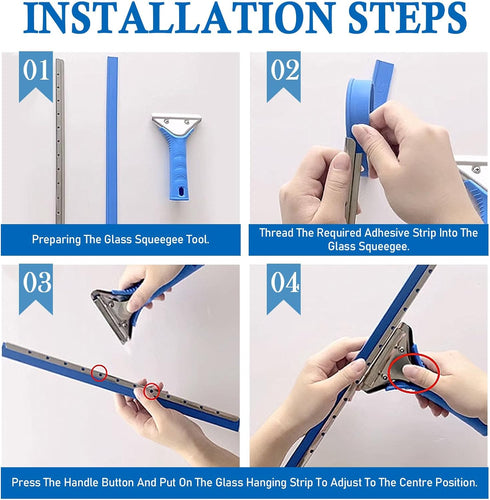 INSTALLATION STEPS

01

Preparing The Glass Squeegee Tool.

02

Thread The Required Adhesive Strip Into The Glass Squeegee.

03

04

Press The Handle Button And Put On The Glass Hanging Strip To Adjust To The Centre Position.