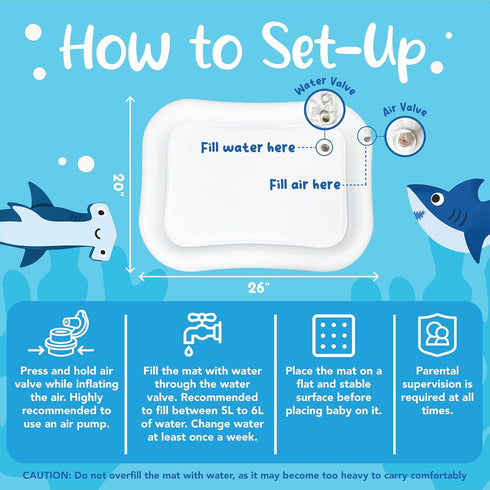 How to Set-Up

Water Valve

Air Valve

Fill water here

Fill air here

20"

26"

Press and hold air valve while inflating the air. Highly recommended to use an air pump.

Fill the mat with water through the water valve. Recommended to fill between 5L to 6L of water. Change water at least once a week.

Place the mat on a flat and stable surface before placing baby on it.

Parental supervision is required at all times.

CAUTION: Do not overfill the mat with water, as it may become too heavy to carry comfortably