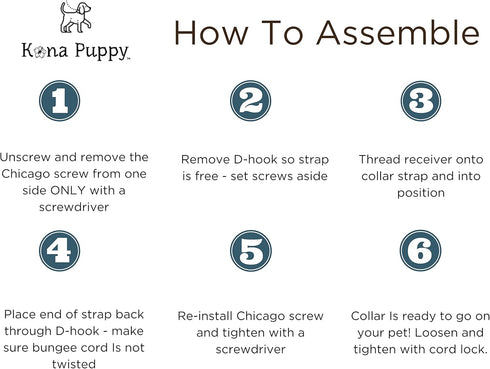 Kona Puppy™

How To Assemble

1

Unscrew and remove the Chicago screw from one side ONLY with a screwdriver

2

Remove D-hook so strap is free - set screws aside

3

Thread receiver onto collar strap and into position

4

Place end of strap back through D-hook - make sure bungee cord Is not twisted

5

Re-install Chicago screw and tighten with a screwdriver

6

Collar Is ready to go on your pet! Loosen and tighten with cord lock.