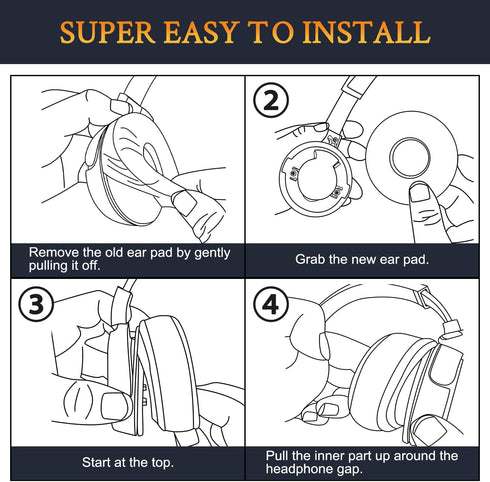 SUPER EASY TO INSTALL

Remove the old ear pad by gently pulling it off.

2

Grab the new ear pad.

3

Start at the top.

4

Pull the inner part up around the headphone gap.