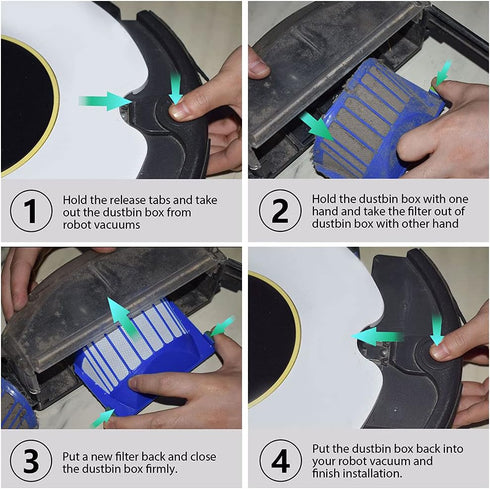 1 Hold the release tabs and take out the dustbin box from robot vacuums

2 Hold the dustbin box with one hand and take the filter out of dustbin box with other hand

3 Put a new filter back and close the dustbin box firmly.

4 Put the dustbin box back into your robot vacuum and finish installation.