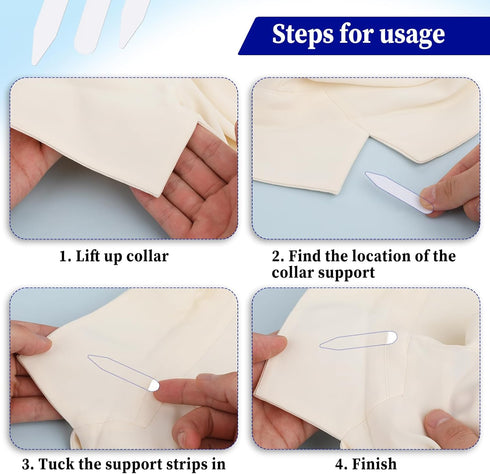 Steps for usage

1. Lift up collar

2. Find the location of the collar support

3. Tuck the support strips in

4. Finish