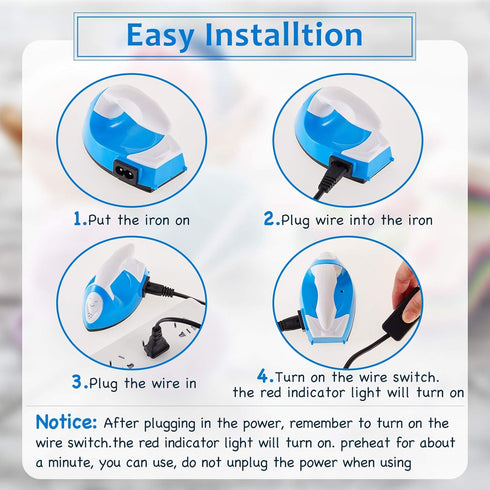 Easy Installtion

1.Put the iron on

2.Plug wire into the iron

3.Plug the wire in

4.Turn on the wire switch. the red indicator light will turn on

Notice: After plugging in the power, remember to turn on the wire switch.the red indicator light will turn on. preheat for about a minute, you can use, do not unplug the power when using