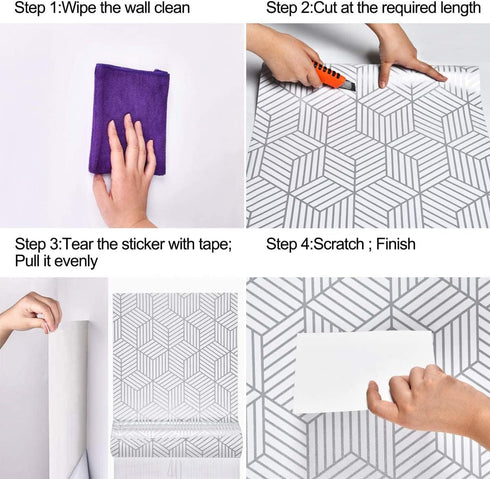 Step 1:Wipe the wall clean

Step 2:Cut at the required length

Step 3:Tear the sticker with tape; Pull it evenly

Step 4:Scratch ; Finish