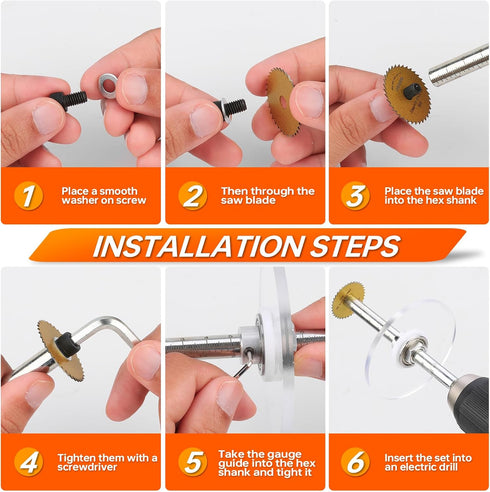 1 Place a smooth washer on screw

2 Then through the saw blade

3 Place the saw blade into the hex shank

INSTALLATION STEPS

4 Tighten them with a screwdriver

5 Take the gauge guide into the hex shank and tight it

6 Insert the set into an electric drill