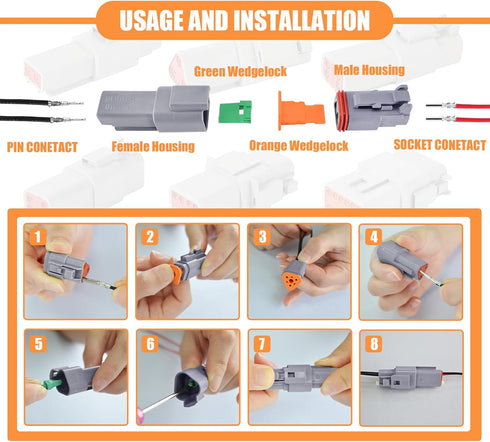 USAGE AND INSTALLATION

Green Wedgelock

Male Housing

PIN CONETACT

Female Housing

Orange Wedgelock

SOCKET CONETACT

1

2

3

4

5

6

7

8