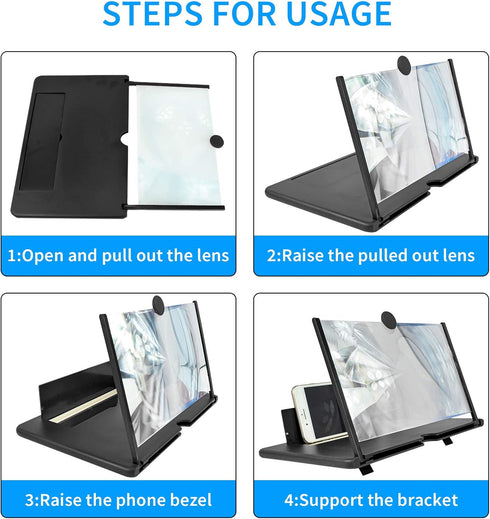 STEPS FOR USAGE

1:Open and pull out the lens

2:Raise the pulled out lens

3:Raise the phone bezel

4:Support the bracket