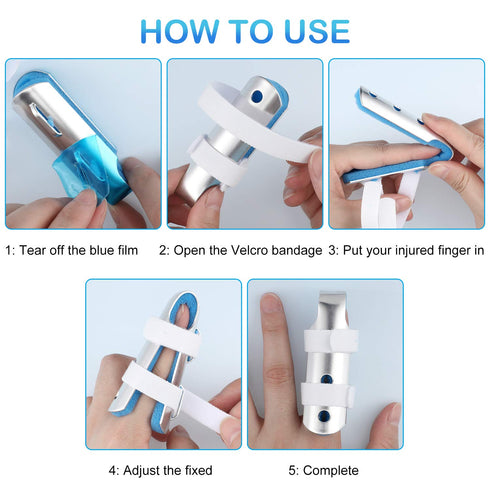 HOW TO USE

1: Tear off the blue film

2: Open the Velcro bandage

3: Put your injured finger in

4: Adjust the fixed

5: Complete