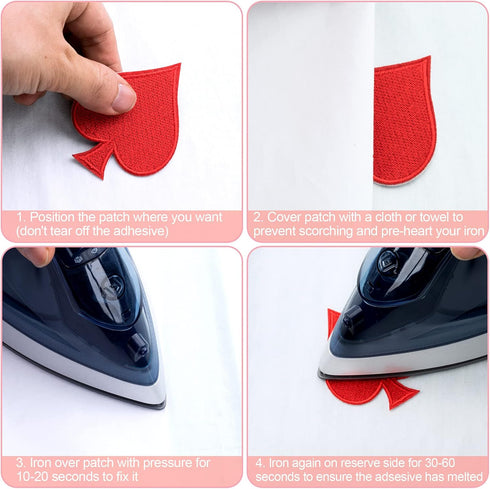 1. Position the patch where you want (don't tear off the adhesive)

2. Cover patch with a cloth or towel to prevent scorching and pre-heart your iron

3. Iron over patch with pressure for 10-20 seconds to fix it

4. Iron again on reserve side for 30-60 seconds to ensure the adsesive has melted