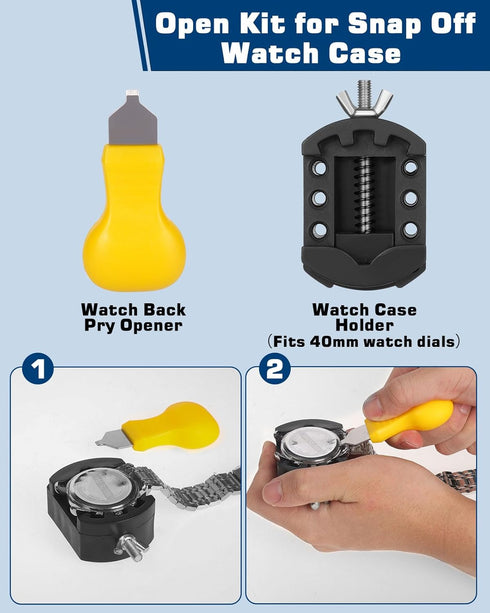 Open Kit for Snap Off Watch Case

Watch Back Pry Opener

Watch Case Holder
(Fits 40mm watch dials)

1

2