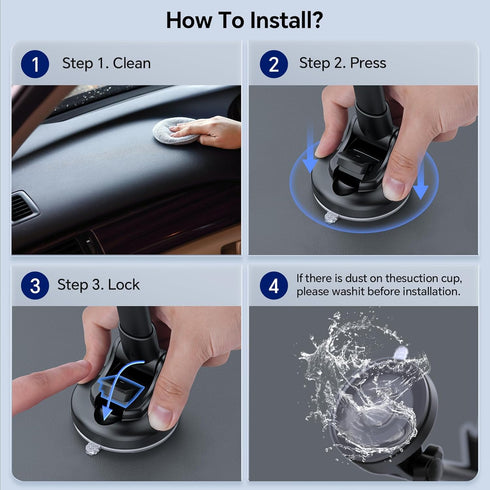 How To Install?

1 Step 1. Clean

2 Step 2. Press

3 Step 3. Lock

4 If there is dust on thesuction cup, please washit before installation.