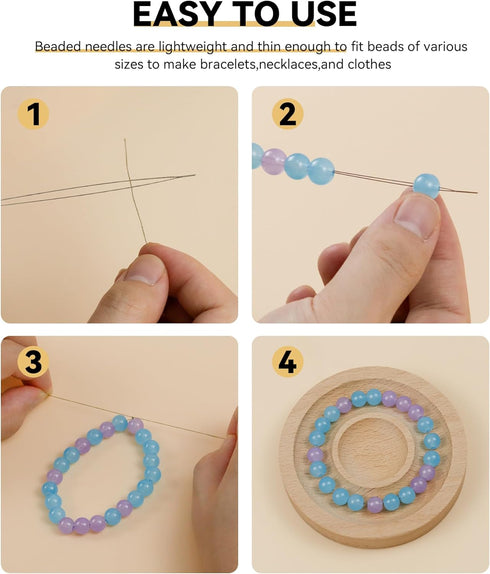 EASY TO USE

Beaded needles are lightweight and thin enough to fit beads of various sizes to make bracelets,necklaces,and clothes

1

2

3

4