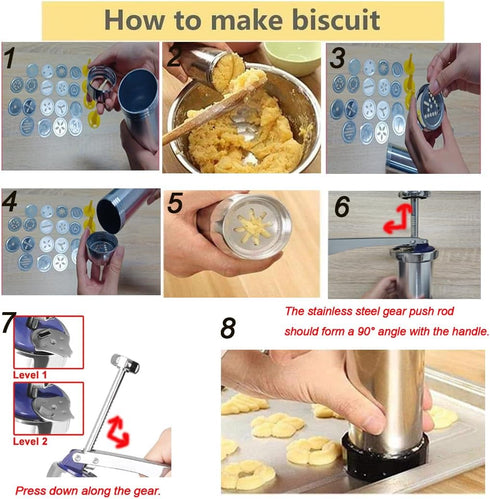 How to make biscuit

1

2

3

4

5

6

The stainless steel gear push rod should form a 90° angle with the handle.

7

Level 1

Level 2

Press down along the gear.

8