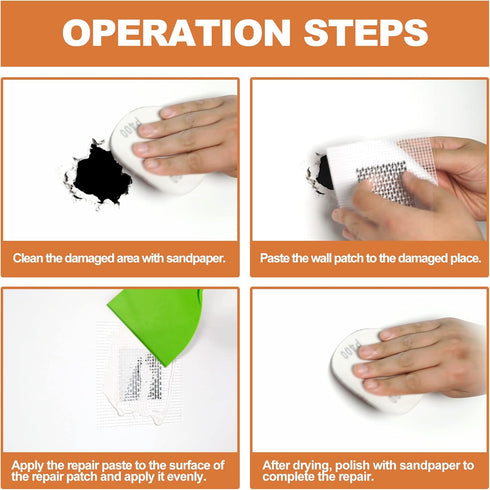 OPERATION STEPS

P400

Clean the damaged area with sandpaper.

Paste the wall patch to the damaged place.

Apply the repair paste to the surface of the repair patch and apply it evenly.

P400

After drying, polish with sandpaper to complete the repair.