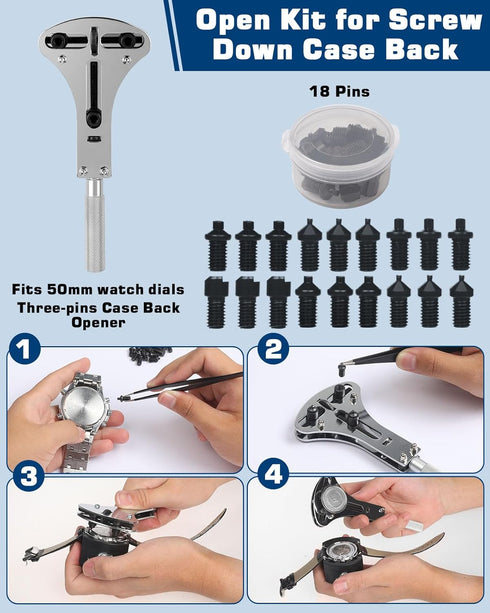 Open Kit for Screw Down Case Back

18 Pins

Fits 50mm watch dials
Three-pins Case Back Opener

1

2

3

4