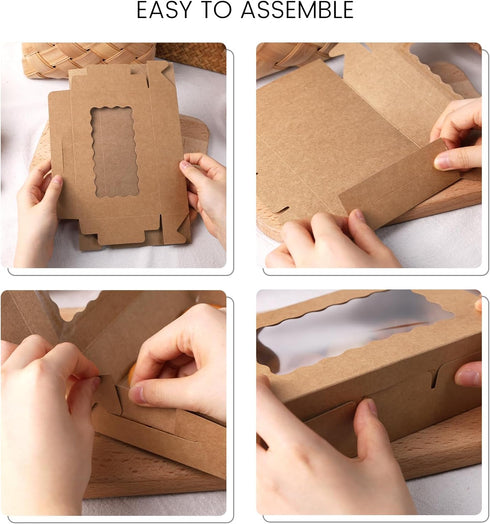 EASY TO ASSEMBLE