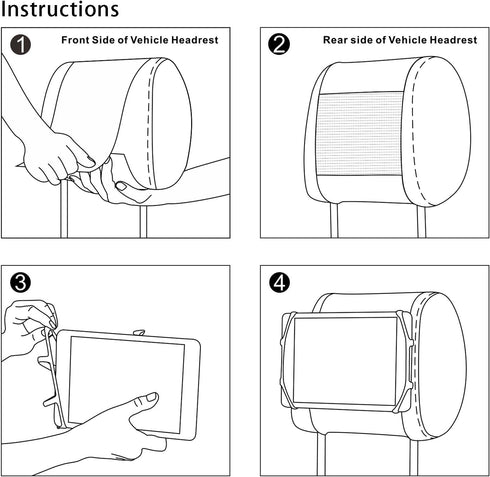 Instructions

1 Front Side of Vehicle Headrest

2 Rear side of Vehicle Headrest

3

4