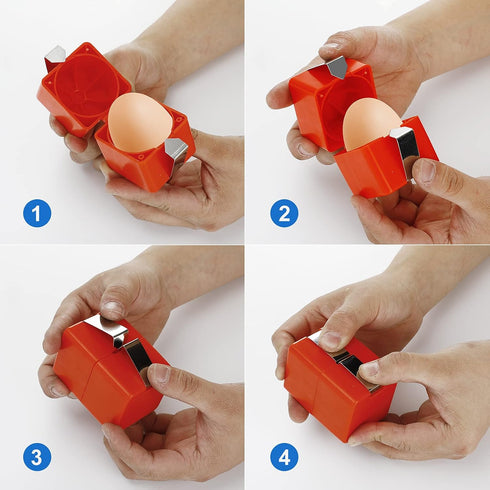 1
2
3
4