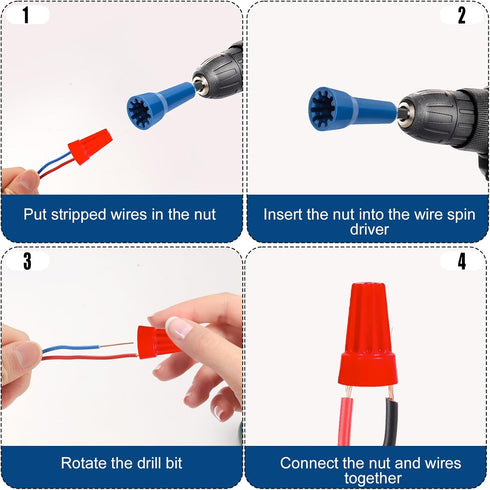 1

Put stripped wires in the nut

2

Insert the nut into the wire spin driver

3

Rotate the drill bit

4

Connect the nut and wires together