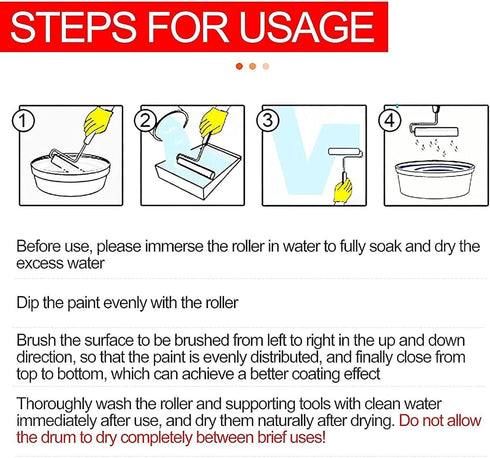 STEPS FOR USAGE

1

2

3

4

Before use, please immerse the roller in water to fully soak and dry the excess water

Dip the paint evenly with the roller

Brush the surface to be brushed from left to right in the up and down direction, so that the paint is evenly distributed, and finally close from top to bottom, which can achieve a better coating effect

Thoroughly wash the roller and supporting tools with clean water immediately after use, and dry them naturally after drying. Do not allow the drum to dry completely between brief uses!