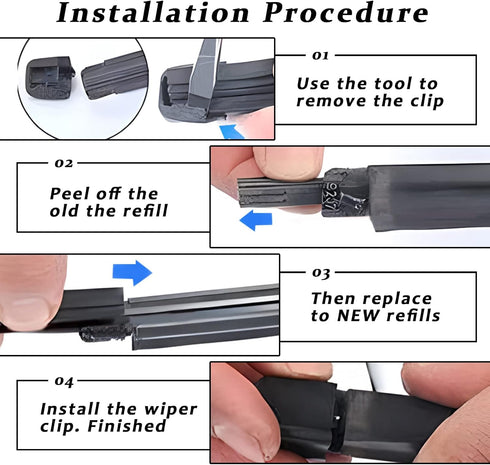 Installation Procedure

01

Use the tool to remove the clip

02

Peel off the old the refill

03

Then replace to NEW refills

04

Install the wiper clip. Finished