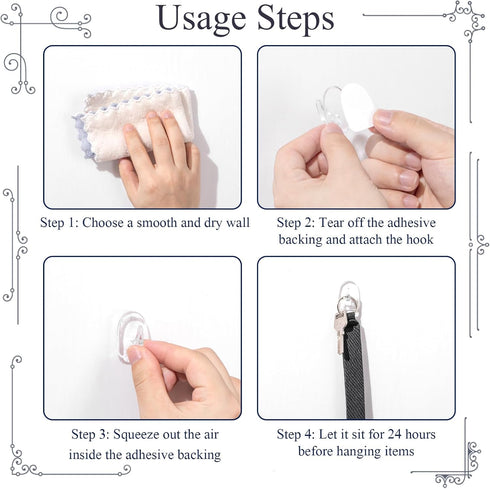 Usage Steps

Step 1: Choose a smooth and dry wall

Step 2: Tear off the adhesive backing and attach the hook

Step 3: Squeeze out the air inside the adhesive backing

Step 4: Let it sit for 24 hours before hanging items