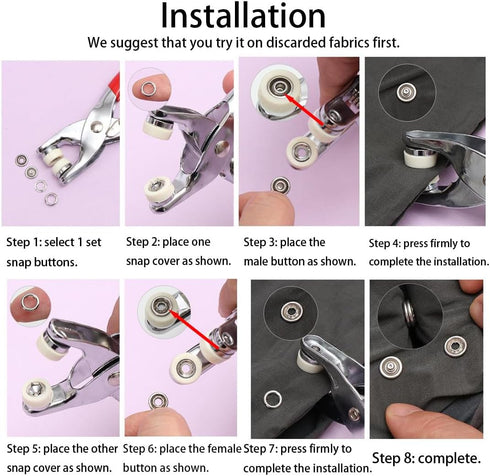 Installation

We suggest that you try it on discarded fabrics first.

Step 1: select 1 set snap buttons.

Step 2: place one snap cover as shown.

Step 3: place the male button as shown.

Step 4: press firmly to complete the installation.

Step 5: place the other snap cover as shown.

Step 6: place the female button as shown.

Step 7: press firmly to complete the installation.

Step 8: complete.