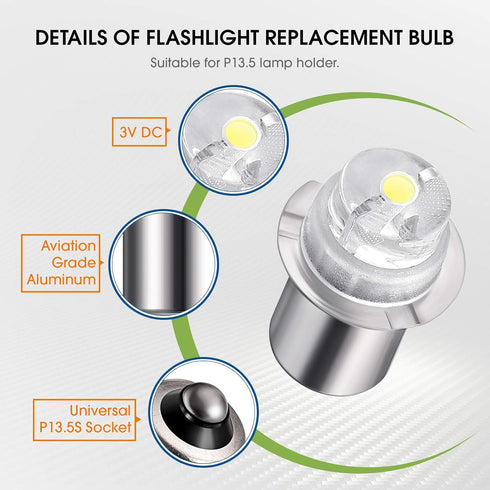 DETAILS OF FLASHLIGHT REPLACEMENT BULB

Suitable for P13.5 lamp holder.

3V DC

Aviation Grade Aluminum

Universal P13.5S Socket