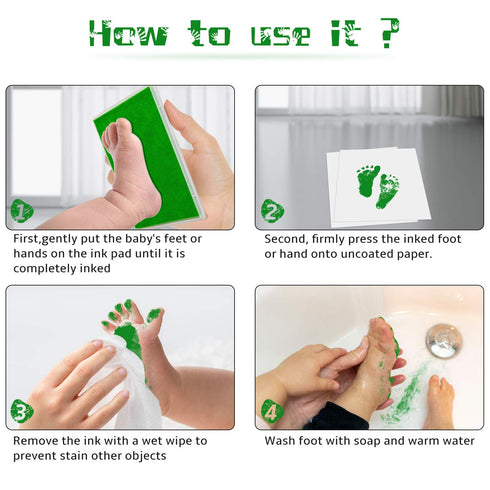 How to use it ?

1

First,gently put the baby's feet or hands on the ink pad until it is completely inked

2

Second, firmly press the inked foot or hand onto uncoated paper.

3

Remove the ink with a wet wipe to prevent stain other objects

4

Wash foot with soap and warm water