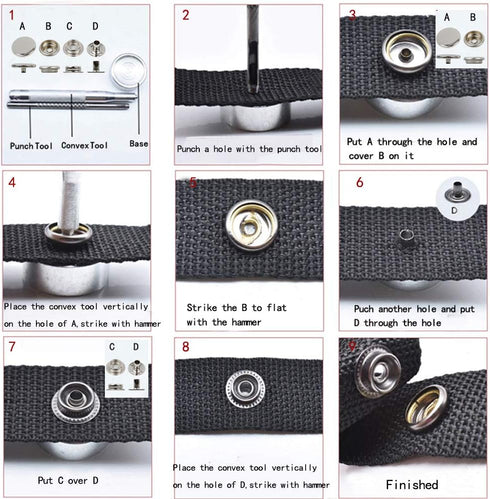 1
A B C D
Punch Tool Convex Tool Base

2
Punch a hole with the punch tool

3
A B
Put A through the hole and cover B on it

4
Place the convex tool vertically on the hole of A,strike with hammer

5
Strike the B to flat with the hammer

6
D
Puch another hole and put D through the hole

7
C D
Put C over D

8
Place the convex tool vertically on the hole of D,strike with hammer

9
Finished