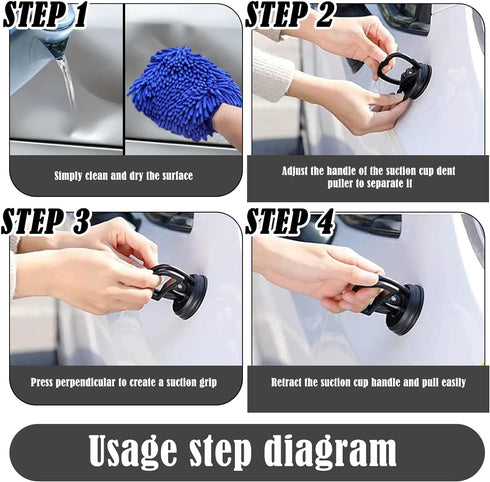 STEP 1

Simply clean and dry the surface

STEP 2

Adjust the handle of the suction cup dent puller to separate it

STEP 3

Press perpendicular to create a suction grip

STEP 4

Retract the suction cup handle and pull easily

Usage step diagram