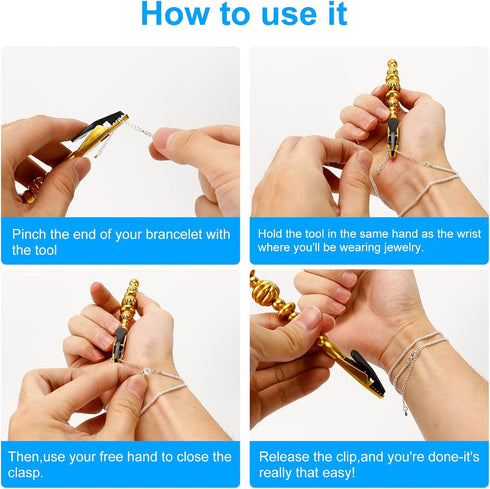 How to use it

Pinch the end of your brancelet with the tool

Hold the tool in the same hand as the wrist where you'll be wearing jewelry.

Then,use your free hand to close the clasp.

Release the clip,and you're done-it's really that easy!