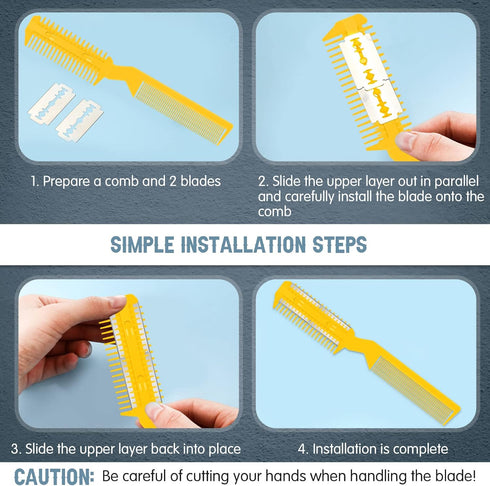 1. Prepare a comb and 2 blades

2. Slide the upper layer out in parallel and carefully install the blade onto the comb

SIMPLE INSTALLATION STEPS

3. Slide the upper layer back into place

4. Installation is complete

CAUTION: Be careful of cutting your hands when handling the blade!