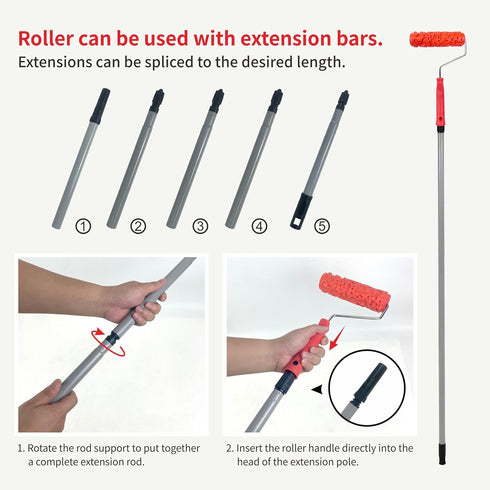 Roller can be used with extension bars.
Extensions can be spliced to the desired length.

①
②
③
④
⑤

1. Rotate the rod support to put together a complete extension rod.

2. Insert the roller handle directly into the head of the extension pole.