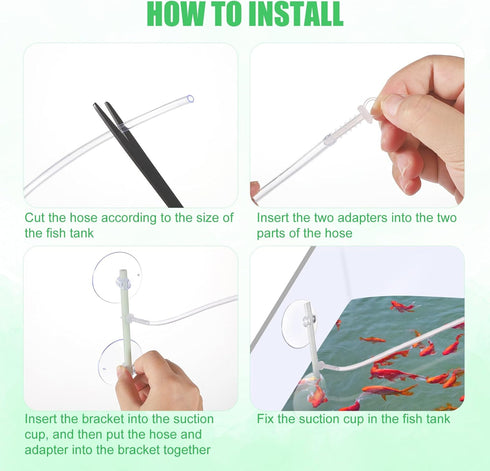 HOW TO INSTALL

Cut the hose according to the size of the fish tank

Insert the two adapters into the two parts of the hose

Insert the bracket into the suction cup, and then put the hose and adapter into the bracket together

Fix the suction cup in the fish tank