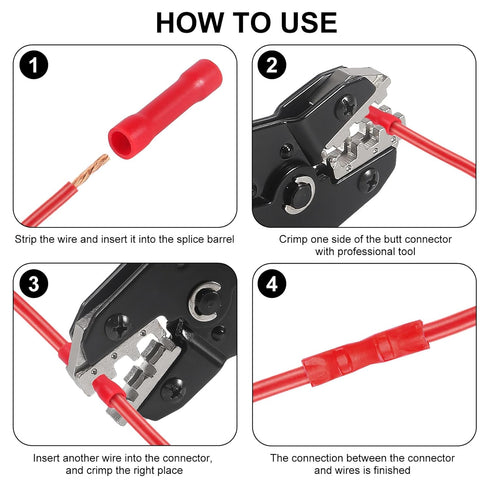 HOW TO USE

1

Strip the wire and insert it into the splice barrel

2

Crimp one side of the butt connector with professional tool

3

Insert another wire into the connector, and crimp the right place

4

The connection between the connector and wires is finished