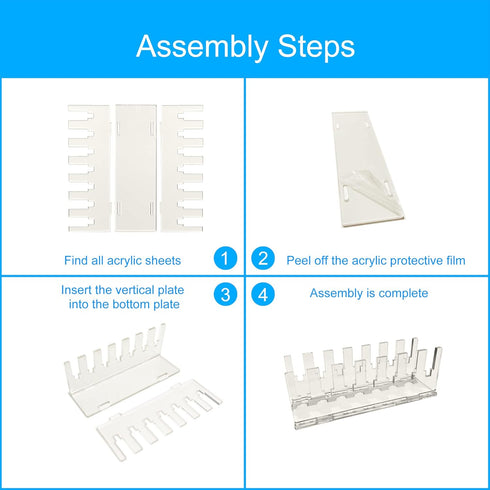 Assembly Steps

Find all acrylic sheets

1

2

Peel off the acrylic protective film

Insert the vertical plate into the bottom plate

3

4

Assembly is complete