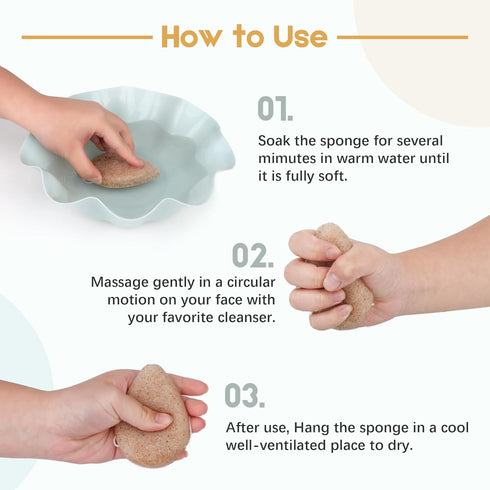 How to Use

01.

Soak the sponge for several mimutes in warm water until it is fully soft.

02.

Massage gently in a circular motion on your face with your favorite cleanser.

03.

After use, Hang the sponge in a cool well-ventilated place to dry.