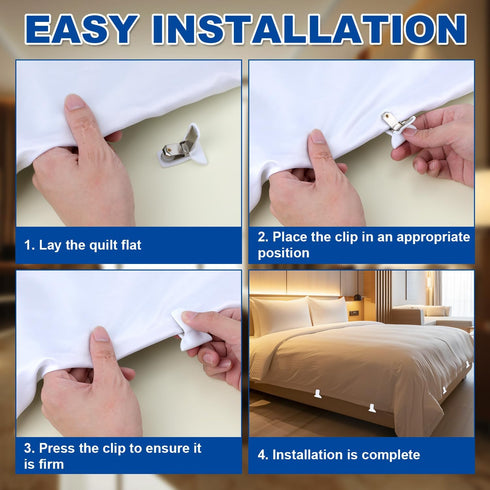 EASY INSTALLATION

1. Lay the quilt flat

2. Place the clip in an appropriate position

3. Press the clip to ensure it is firm

4. Installation is complete